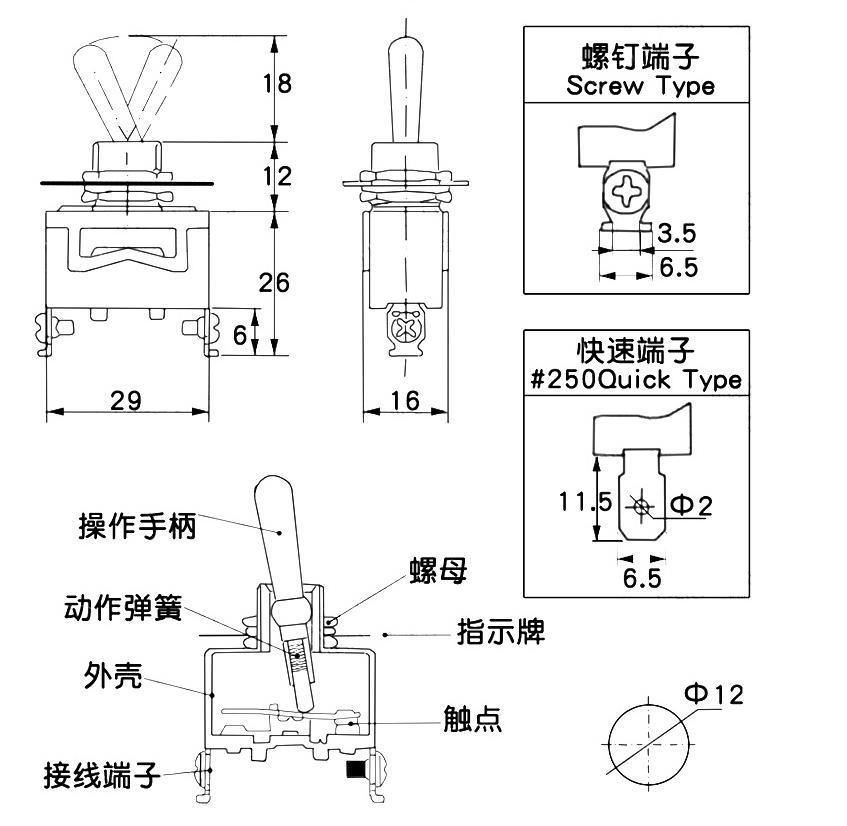 18
12
26
6
29
16

螺钉端子
Screw Type
3.5
6.5

快速端子
#250Quick Type
11.5
Φ2
6.5

操作手柄
螺母
动作弹簧
指示牌
外壳
触点
接线端子

Φ12